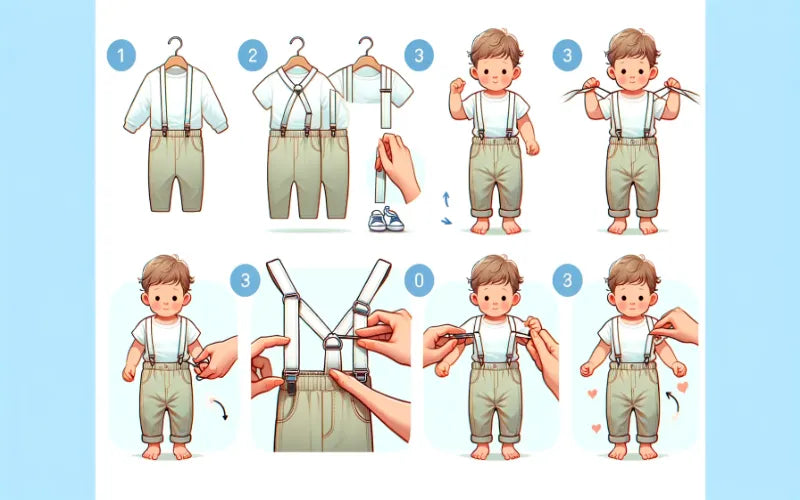 1

2

3

3

3

0

3