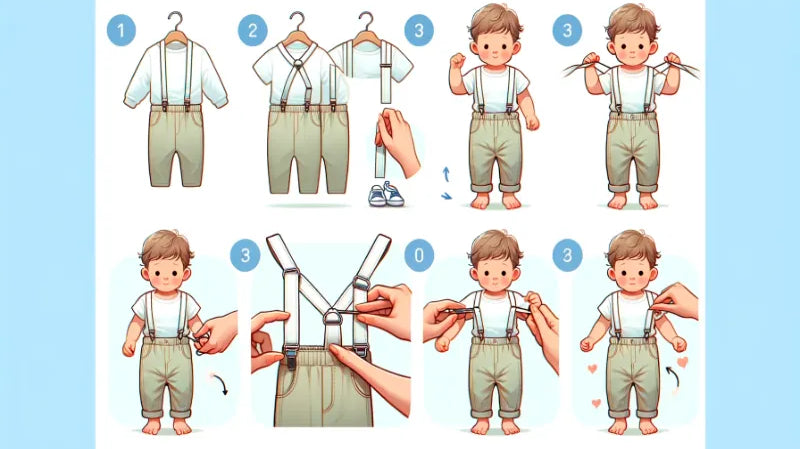 1

2

3

3

3

0

3